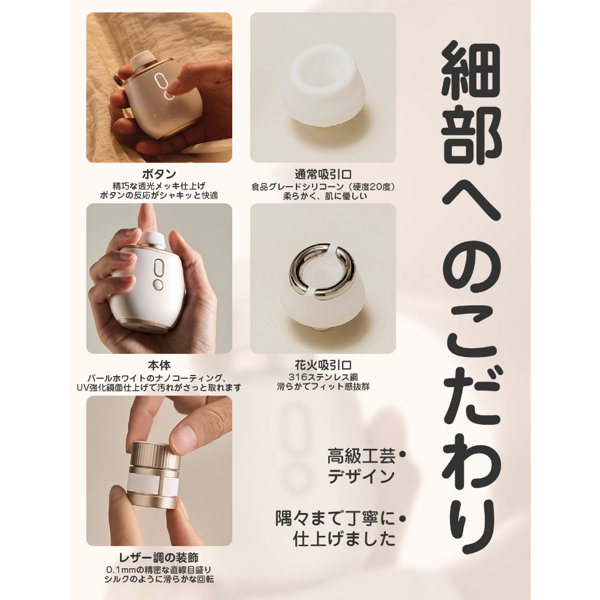 ボタン
精巧な透光メッキ仕上げ
ボタンの反応がシャキッと快適

通常吸引口
食品グレードシリコーン（硬度20度）
柔らかく、肌に優しい

本体
パールホワイトのナノコーティング、
UV強化鏡面仕上げで汚れがさっと取れます

花火吸引口
316ステンレス鋼
滑らかでフィット感抜群

レザー調の装飾
0.1mmの精密な直線目盛り
シルクのように滑らかな回転

細部へのこだわり

高級工芸・
デザイン

隅々まで丁寧に・
仕上げました