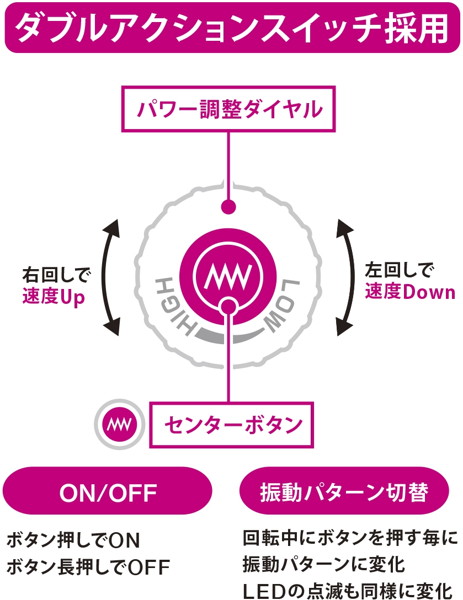 ダブルアクションスイッチ採用

パワー調整ダイヤル

右回しで
速度Up

HIGH

LOW

左回しで
速度Down

センターボタン

ON/OFF

ボタン押しでON
ボタン長押しでOFF

振動パターン切替

回転中にボタンを押す毎に
振動パターンに変化
LEDの点滅も同様に変化