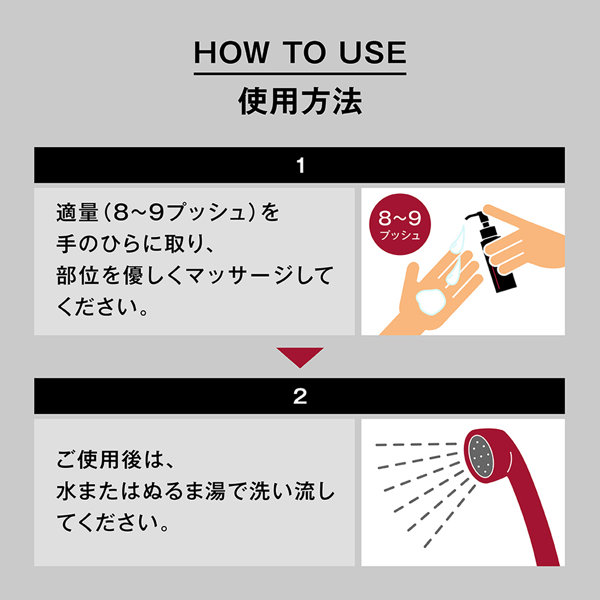 HOW TO USE
使用方法

1

適量（8~9プッシュ）を手のひらに取り、部位を優しくマッサージしてください。

8~9
プッシュ

2

ご使用後は、水またはぬるま湯で洗い流してください。