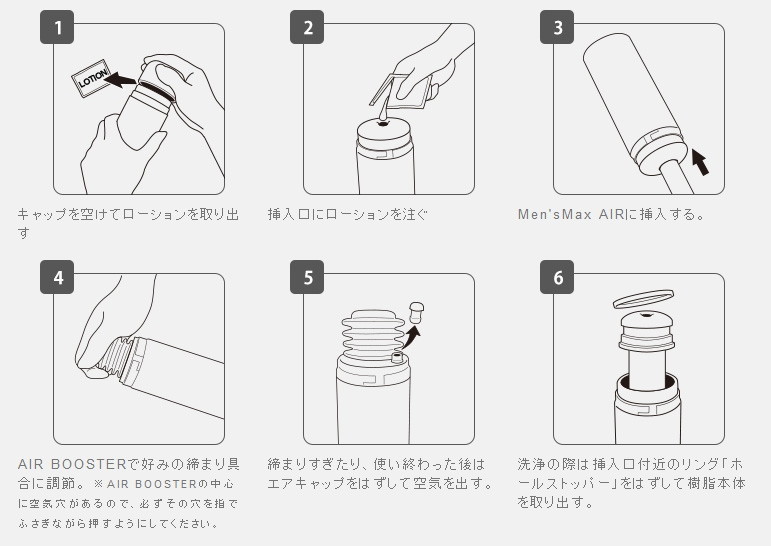 1

LOTION

キャップを空けてローションを取り出す

2

挿入口にローションを注ぐ

3

Men'sMax AIRに挿入する。

4

AIR BOOSTERで好みの締まり具合に調節。※AIR BOOSTERの中心に空気穴があるので、必ずその穴を指でふさぎながら押すようにしてください。

5

締まりすぎたり、使い終わった後はエアキャップをはずして空気を出す。

6

洗浄の際は挿入口付近のリング「ホールストッパー」をはずして樹脂本体を取り出す。