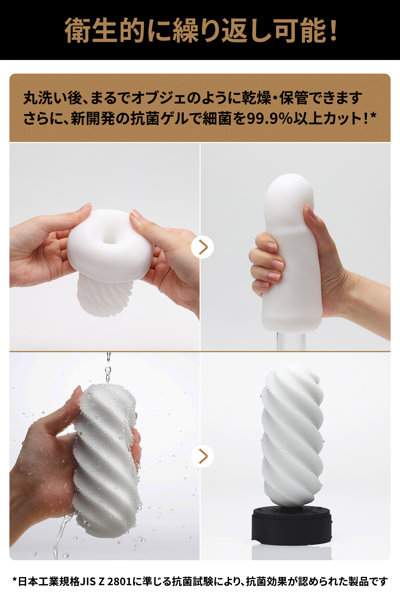 衛生的に繰り返し可能!

丸洗い後、まるでオブジェのように乾燥・保管できます
さらに、新開発の抗菌ゲルで細菌を99.9%以上カット!*

*日本工業規格JIS Z 2801に準じる抗菌試験により、抗菌効果が認められた製品です