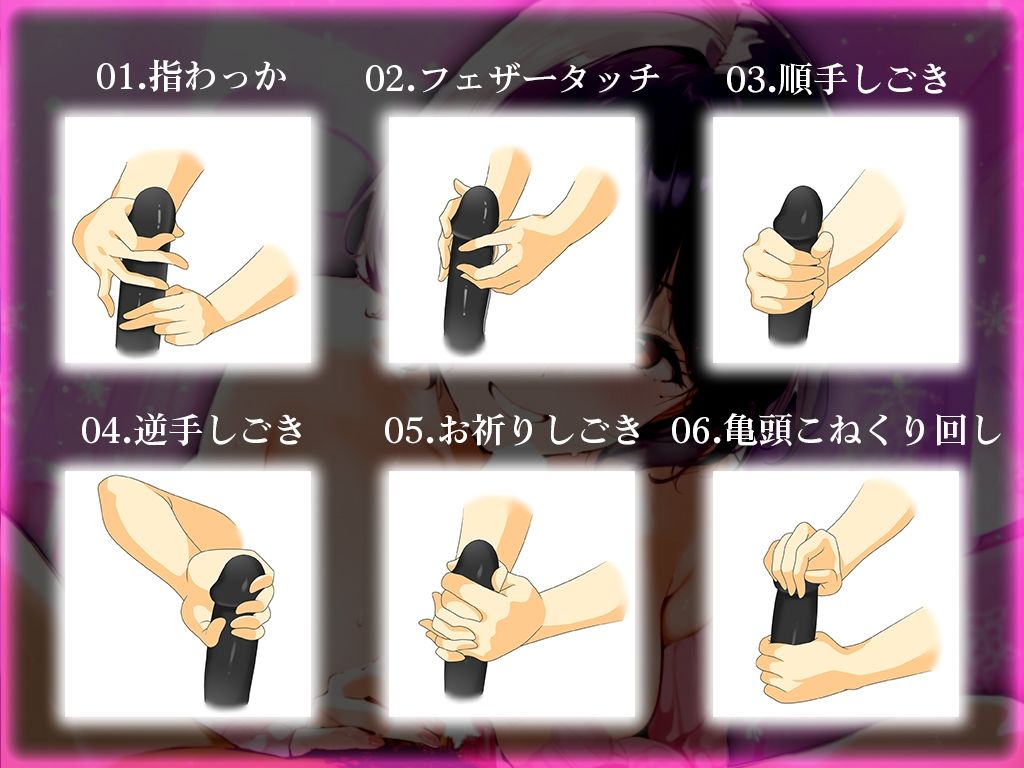 01.指わっか

02.フェザータッチ

03.順手しごき

04.逆手しごき

05.お祈りしごき

06.亀頭こねくり回し