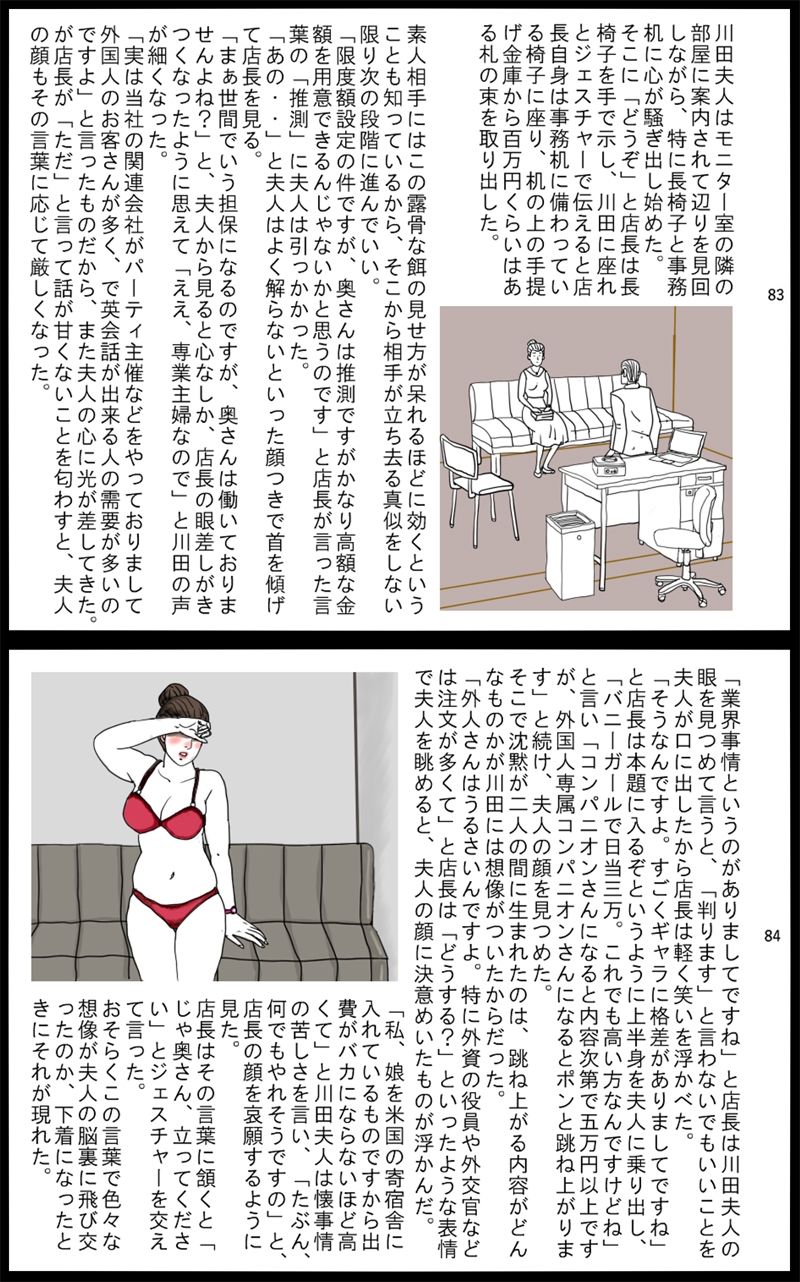 川田夫人はモニター室の隣の部屋に案内されて辺りを見回しながら、特に長椅子と事務机に心が騒ぎ出し始めた。そこに「どうぞ」と店長は長椅子を手で示し、川田に座れとジェスチャーで伝えると店長自身は事務机に備わっている椅子に座り、机の上の手提げ金庫から百万円くらいはある札の束を取り出した。

83

素人相手にはこの露骨な餌の見せ方が呆れるほどに効くということも知っているから、そこから相手が立ち去る真似をしない限り次の段階に進んでいい。
「限度額設定の件ですが、奥さんは推測ですがかなり高額な金額を用意できるんじゃないかと思うのです」と店長が言った言葉の「推測」に夫人は引っかかった。
「あの・・」と夫人はよく解らないといった顔つきで首を傾げて店長を見る。
「まぁ世間でいう担保になるのですが、奥さんは働いておりませんよね?」と、夫人から見ると心なしか、店長の眼差しがきつくなったように思えて「ええ、専業主婦なので」と川田の声が細くなった。
「実は当社の関連会社がパーティ主催などをやっておりまして外国人のお客さんが多く、で英会話が出来る人の需要が多いのですよ」と言ったものだから、また夫人の心に光が差してきた。が店長が「ただ」と言って話が甘くないことを匂わすと、夫人の顔もその言葉に応じて厳しくなった。

「業界事情というのがありましてですね」と店長は川田夫人の眼を見つめて言うと、「判ります」と言わないでもいいことを夫人が口に出したから店長は軽く笑いを浮かべた。
「そうなんですよ。すごくギャラに格差がありましてですね」と店長は本題に入るぞというように上半身を夫人に乗り出し、「バニーガールで日当三万。これでも高い方なんですけどね」と言い「コンパニオンさんになると内容次第で五万円以上ですが、外国人専属コンパニオンさんになるとポンと跳ね上がります」と続け、夫人の顔を見つめた。
そこで沈黙が二人の間に生まれたのは、跳ね上がる内容がどんなものかが川田には想像がついたからだった。
「外人さんはうるさいんですよ。特に外資の役員や外交官などは注文が多くて」と店長は「どうする?」といったような表情で夫人を眺めると、夫人の顔に決意めいたものが浮かんだ。

84

「私、娘を米国の寄宿舎に入れているものですから出費がバカにならないほど高くて」と川田夫人は懐事情の苦しさを言い、「たぶん、何でもやれそうですの」と、店長の顔を哀願するように見た。
店長はその言葉に頷くと「じゃ奥さん、立ってください」とジェスチャーを交えて言った。
おそらくこの言葉で色々な想像が夫人の脳裏に飛び交ったのか、下着になったときにそれが現れた。