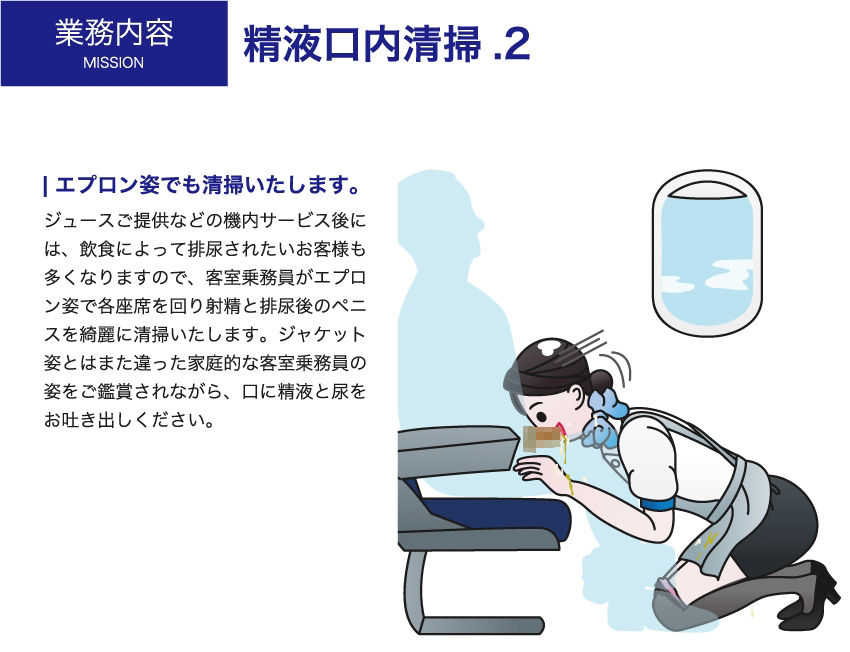 業務内容
MISSION

精液口内清掃 .2

| エプロン姿でも清掃いたします。

ジュースご提供などの機内サービス後には、飲食によって排尿されたいお客様も多くなりますので、客室乗務員がエプロン姿で各座席を回り射精と排尿後のペニスを綺麗に清掃いたします。ジャケット姿とはまた違った家庭的な客室乗務員の姿をご鑑賞されながら、口に精液と尿をお吐き出しください。