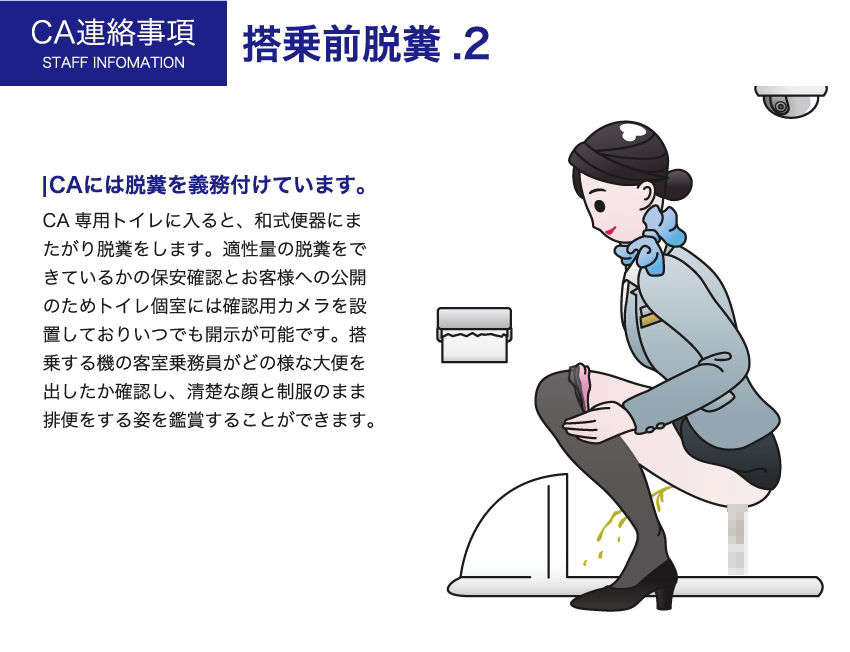 CA連絡事項
STAFF INFOMATION

搭乗前脱糞 .2

|CAには脱糞を義務付けています。

CA 専用トイレに入ると、和式便器にまたがり脱糞をします。適性量の脱糞をできているかの保安確認とお客様への公開のためトイレ個室には確認用カメラを設置しておりいつでも開示が可能です。搭乗する機の客室乗務員がどの様な大便を出したか確認し、清楚な顔と制服のまま排便をする姿を鑑賞することができます。